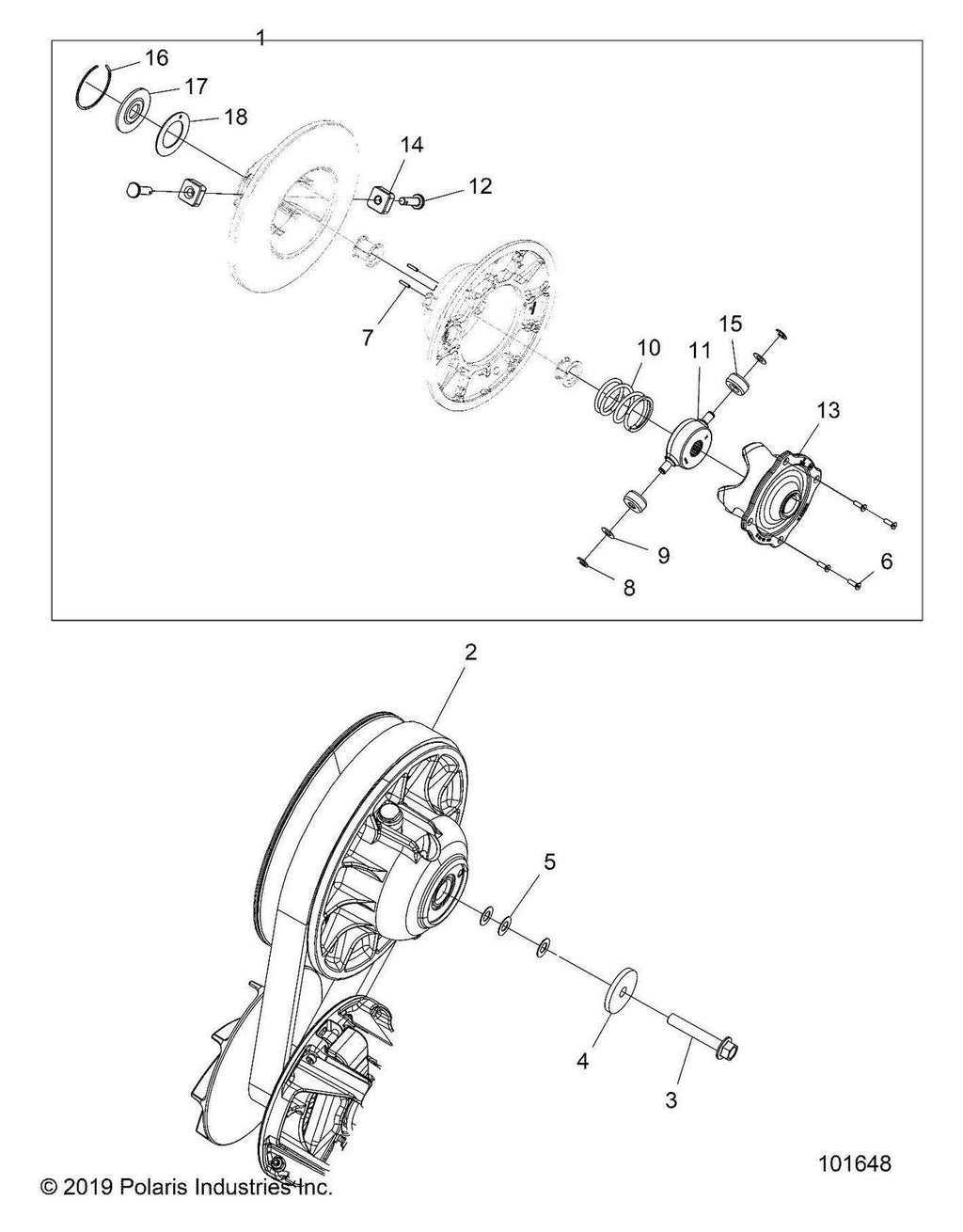 1
16
17
18
14
12
7
10
11
15
13
9
8
6
2
5
4
3
101648
© 2019 Polaris Industries Inc.