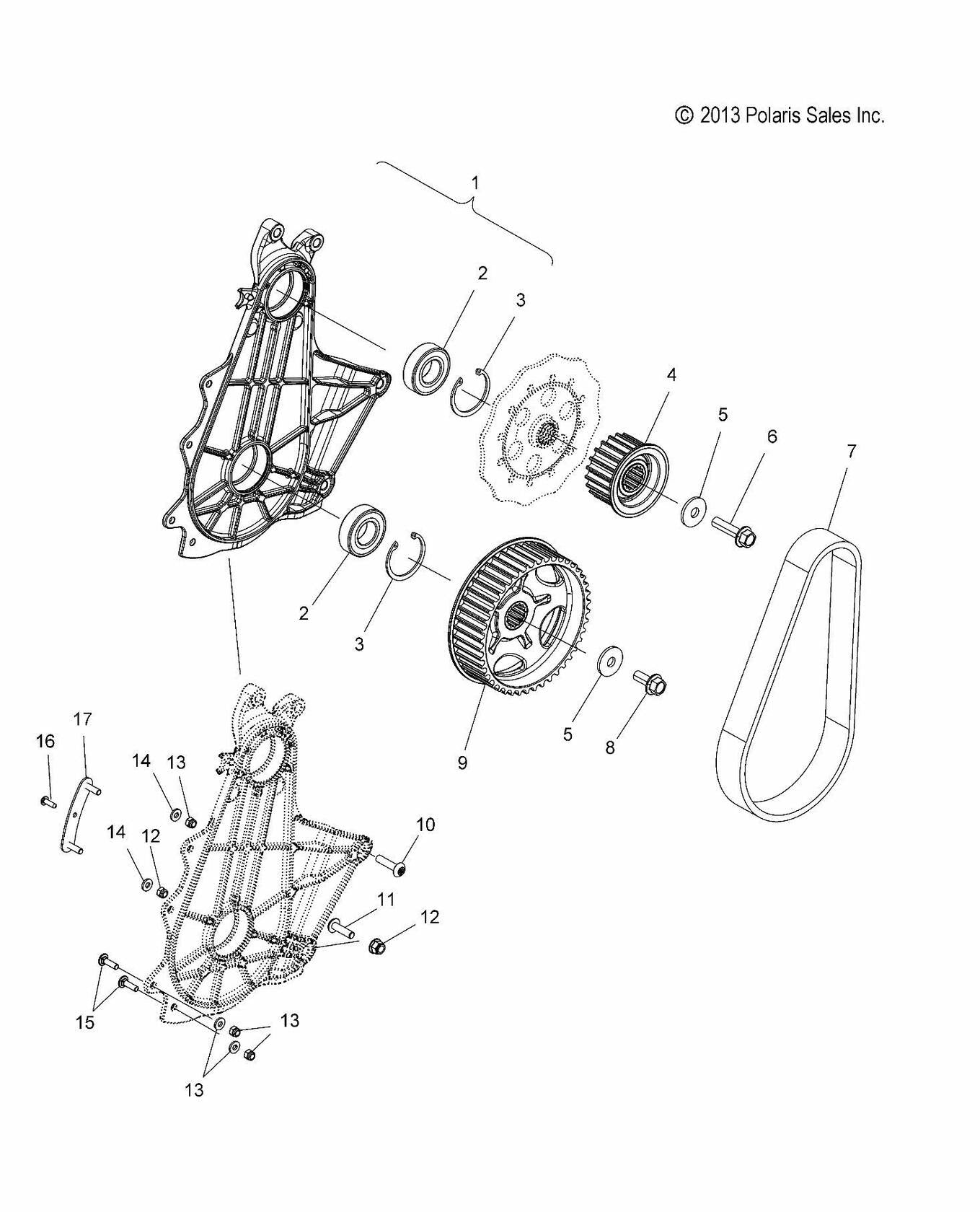 © 2013 Polaris Sales Inc.

1
2
3
4
5
6
7
2
3
9
5
8
17
16
14
13
14
12
10
11
12
15
13
13