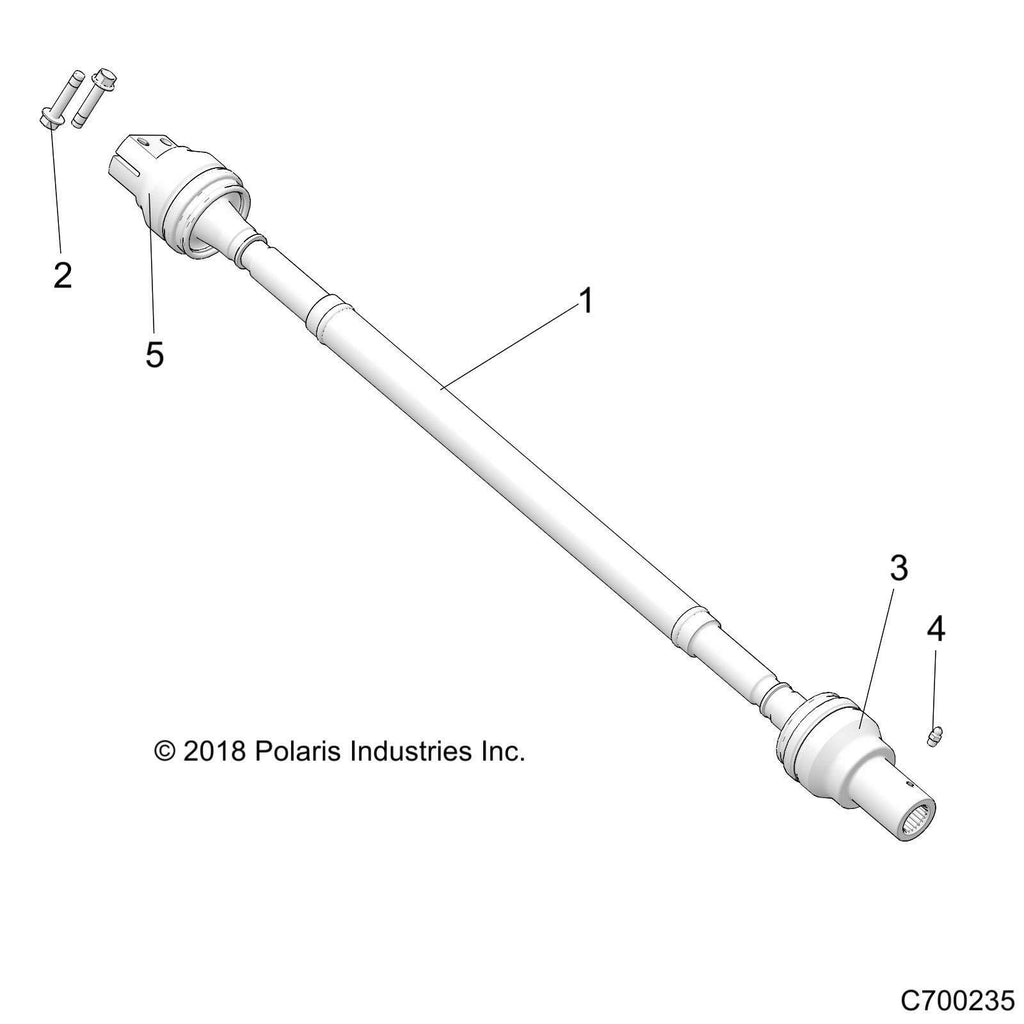 2

5

1

3

4

© 2018 Polaris Industries Inc.

C700235