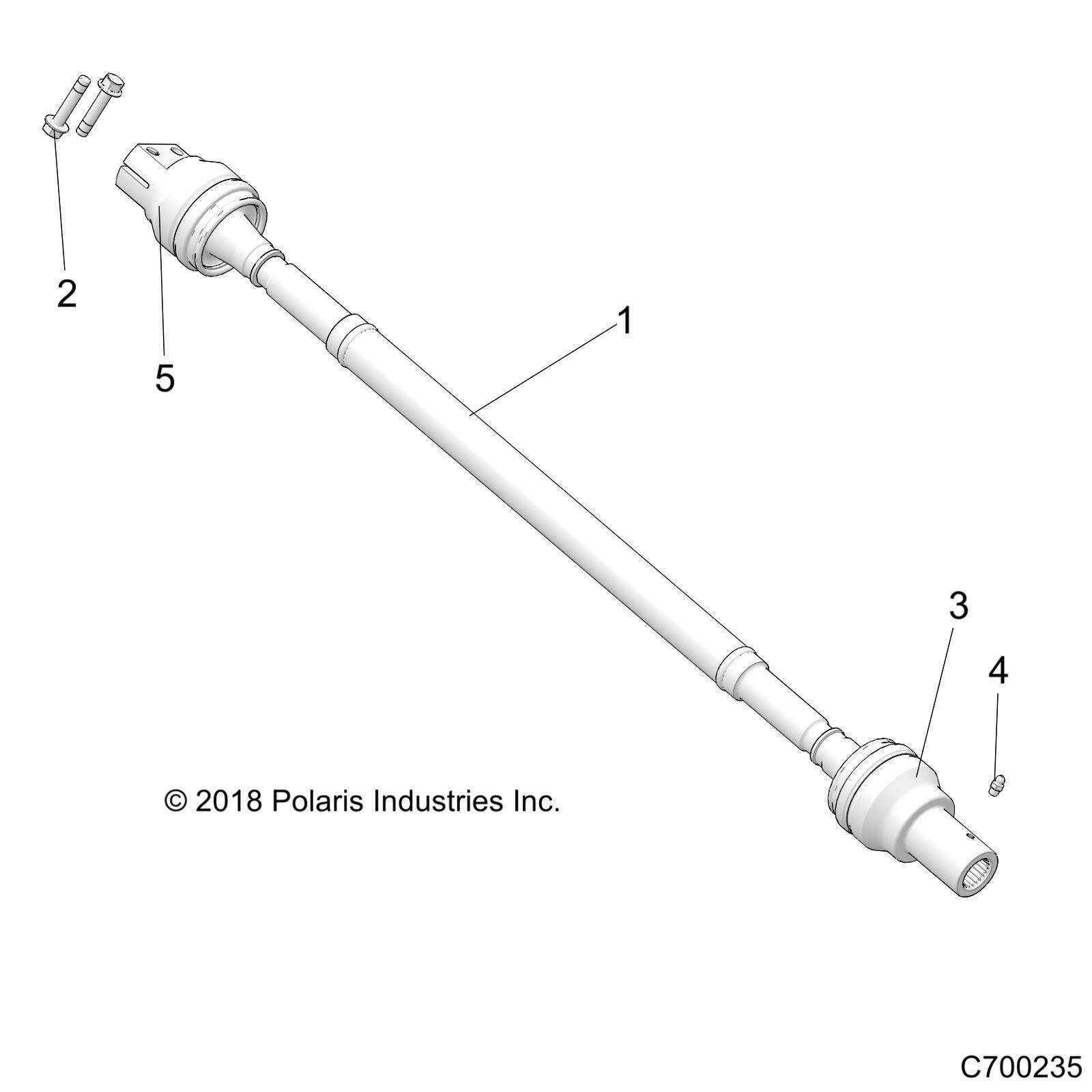 2

5

1

3

4

© 2018 Polaris Industries Inc.

C700235