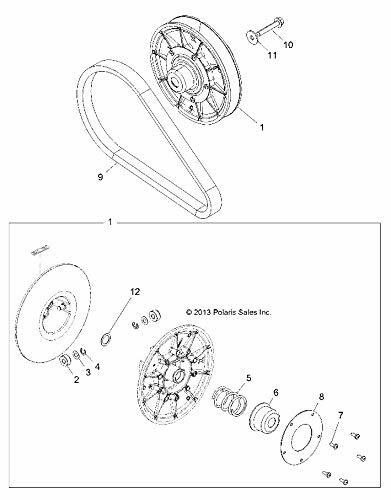 10
11
1
9
1
12
© 2013 Polaris Sales Inc.
2
3
4
5
6
8
7