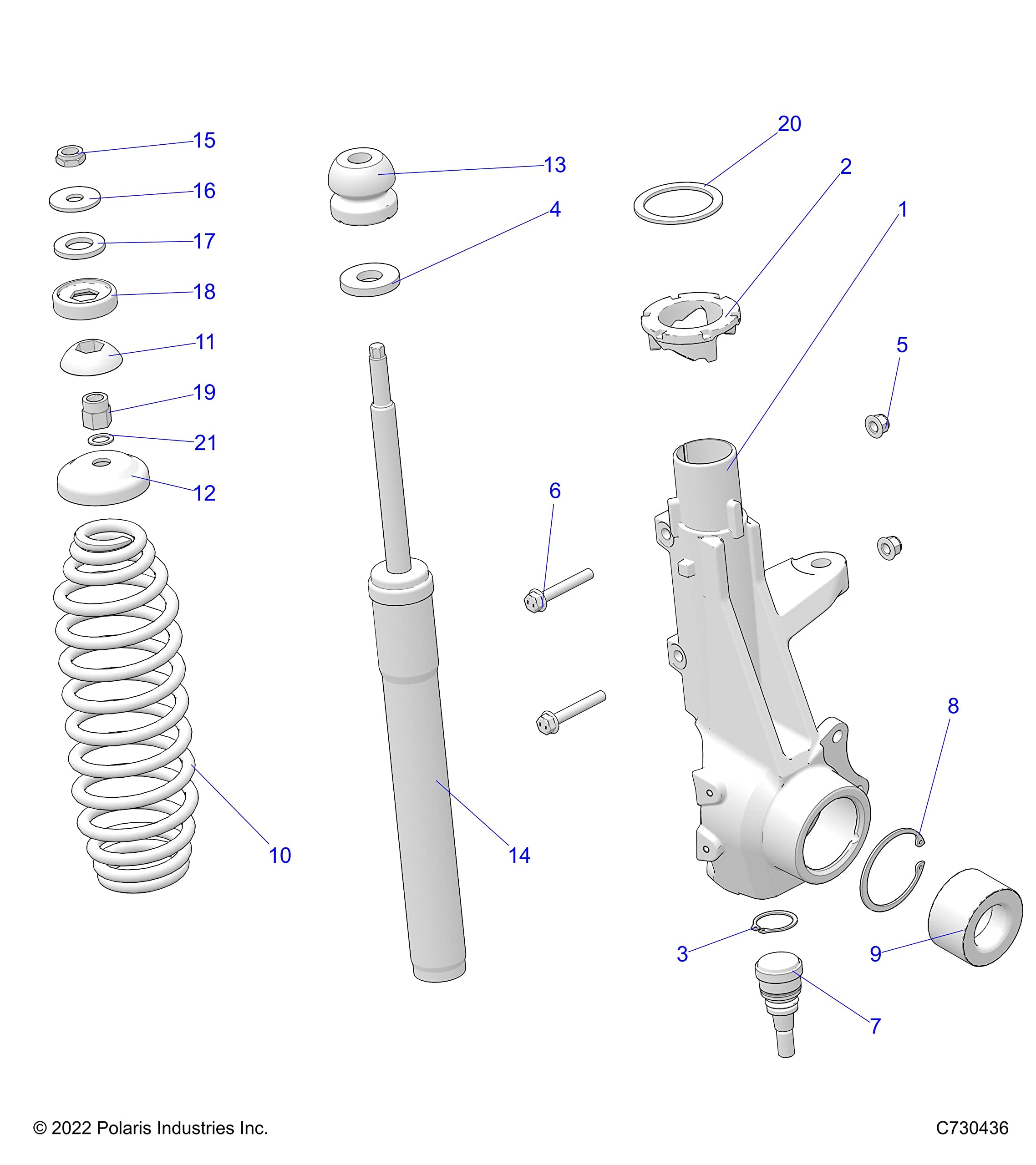 15
16
17
18
11
19
21
12
10
13
4
14
20
2
1
5
6
8
3
9
7

© 2022 Polaris Industries Inc.

C730436