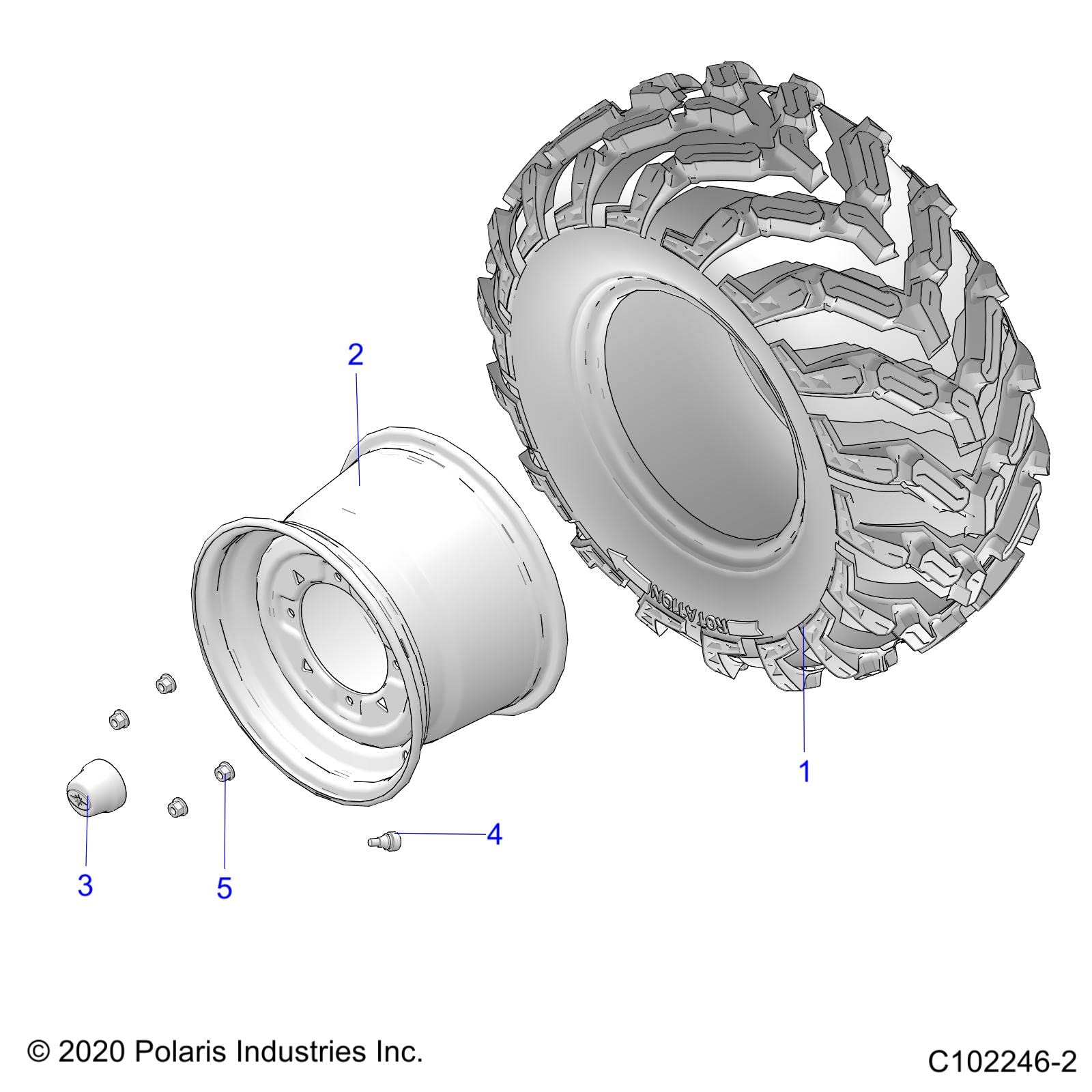 2

ROTATION

1

4

3

5

© 2020 Polaris Industries Inc.

C102246-2