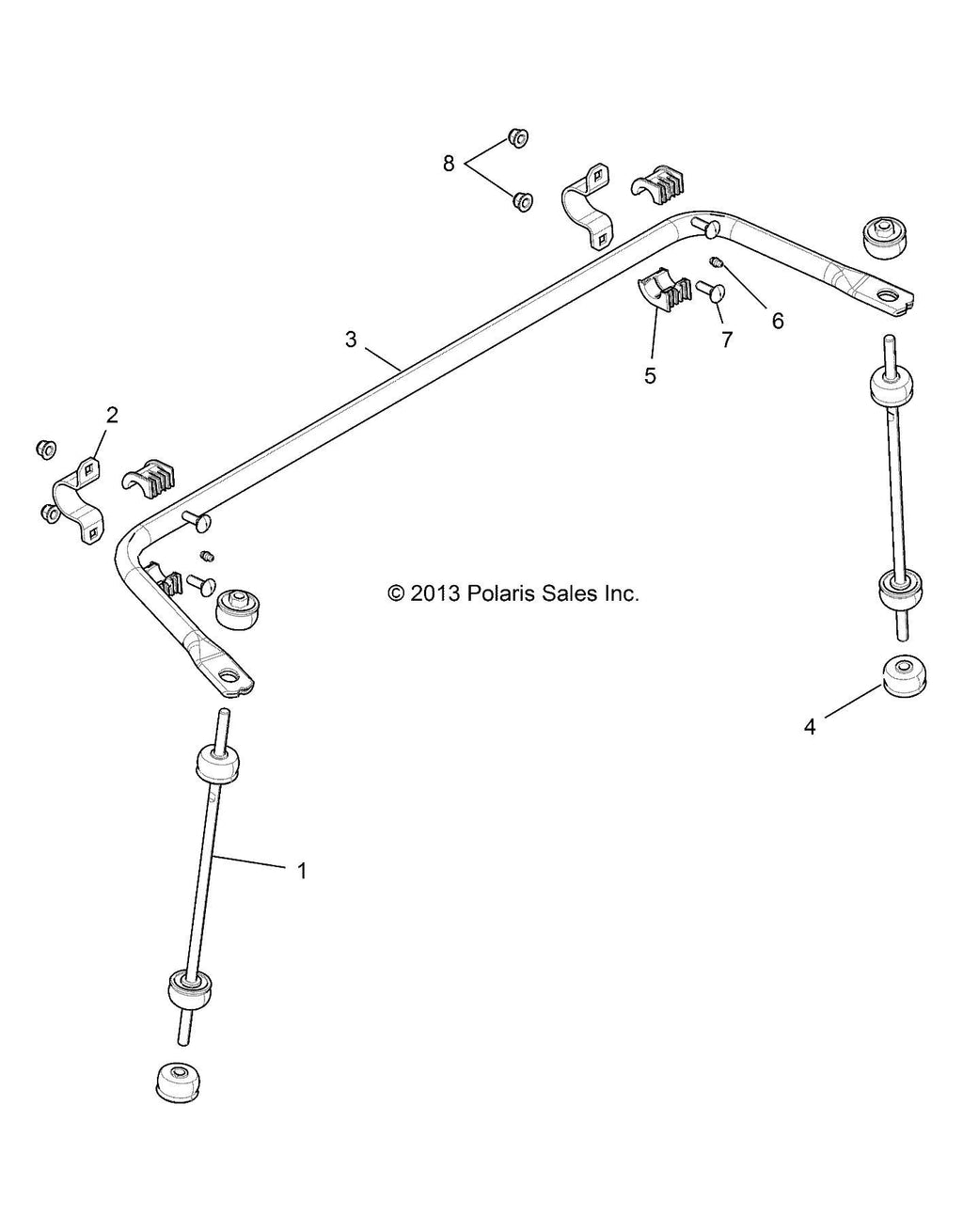 8

6

7

5

3

2

© 2013 Polaris Sales Inc.

4

1