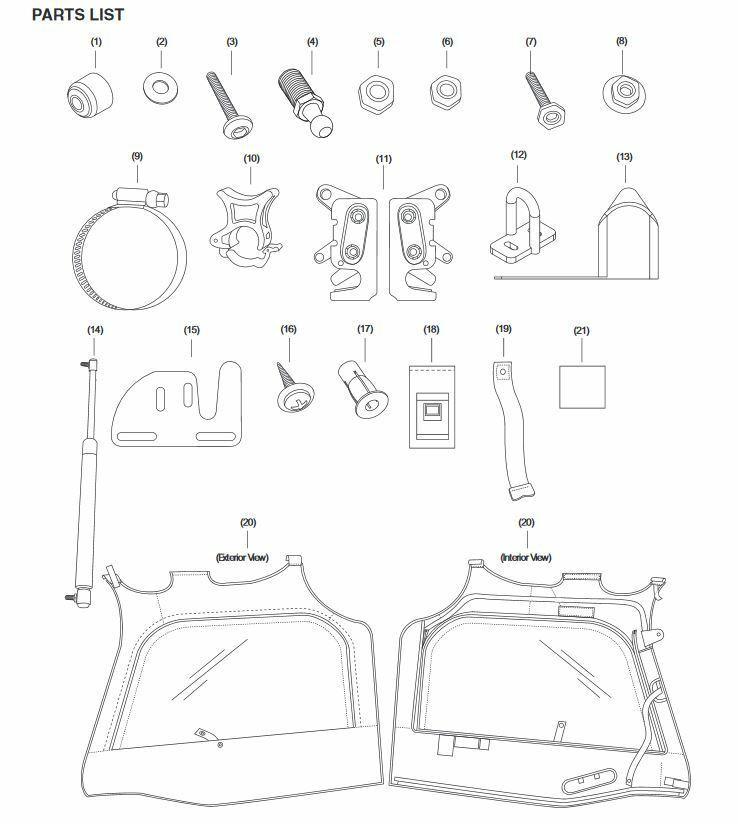 PARTS LIST

(1) (2) (3) (4) (5) (6) (7) (8)

(9) (10) (11) (12) (13)

(14) (15) (16) (17) (18) (19) (21)

(20)
(Exterior View)

(20)
(Interior View)