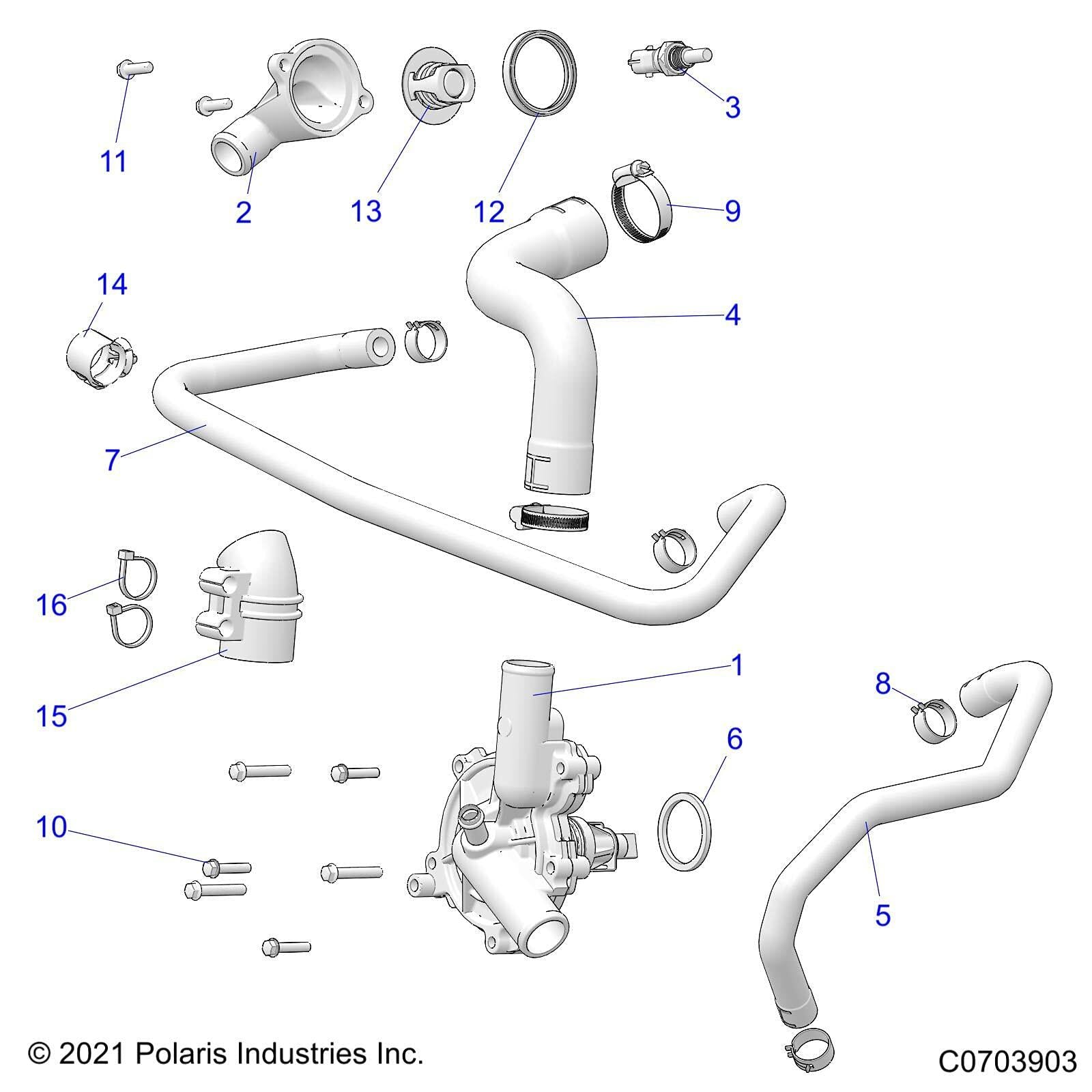 11
2
13
12
3
9
14
4
7
16
15
1
8
6
10
5
© 2021 Polaris Industries Inc.
C0703903