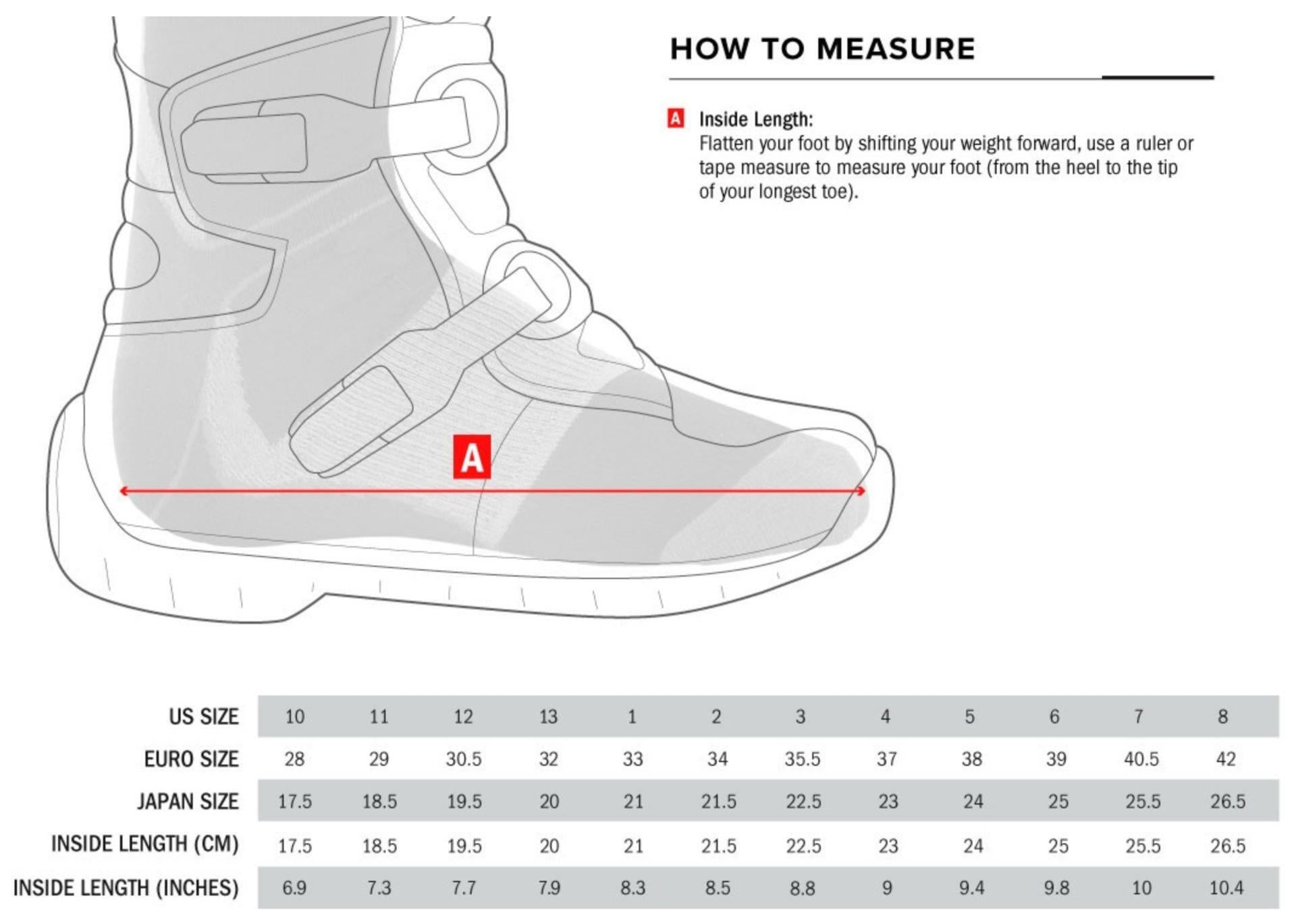 HOW TO MEASURE

A Inside Length:
Flatten your foot by shifting your weight forward, use a ruler or tape measure to measure your foot (from the heel to the tip of your longest toe).

A

| US SIZE | 10 | 11 | 12 | 13 | 1 | 2 | 3 | 4 | 5 | 6 | 7 | 8 |
|---|---|---|---|---|---|---|---|---|---|---|---|---|
| EURO SIZE | 28 | 29 | 30.5 | 32 | 33 | 34 | 35.5 | 37 | 38 | 39 | 40.5 | 42 |
| JAPAN SIZE | 17.5 | 18.5 | 19.5 | 20 | 21 | 21.5 | 22.5 | 23 | 24 | 25 | 25.5 | 26.5 |
| INSIDE LENGTH (CM) | 17.5 | 18.5 | 19.5 | 20 | 21 | 21.5 | 22.5 | 23 | 24 | 25 | 25.5 | 26.5 |
| INSIDE LENGTH (INCHES) | 6.9 | 7.3 | 7.7 | 7.9 | 8.3 | 8.5 | 8.8 | 9 | 9.4 | 9.8 | 10 | 10.4 |