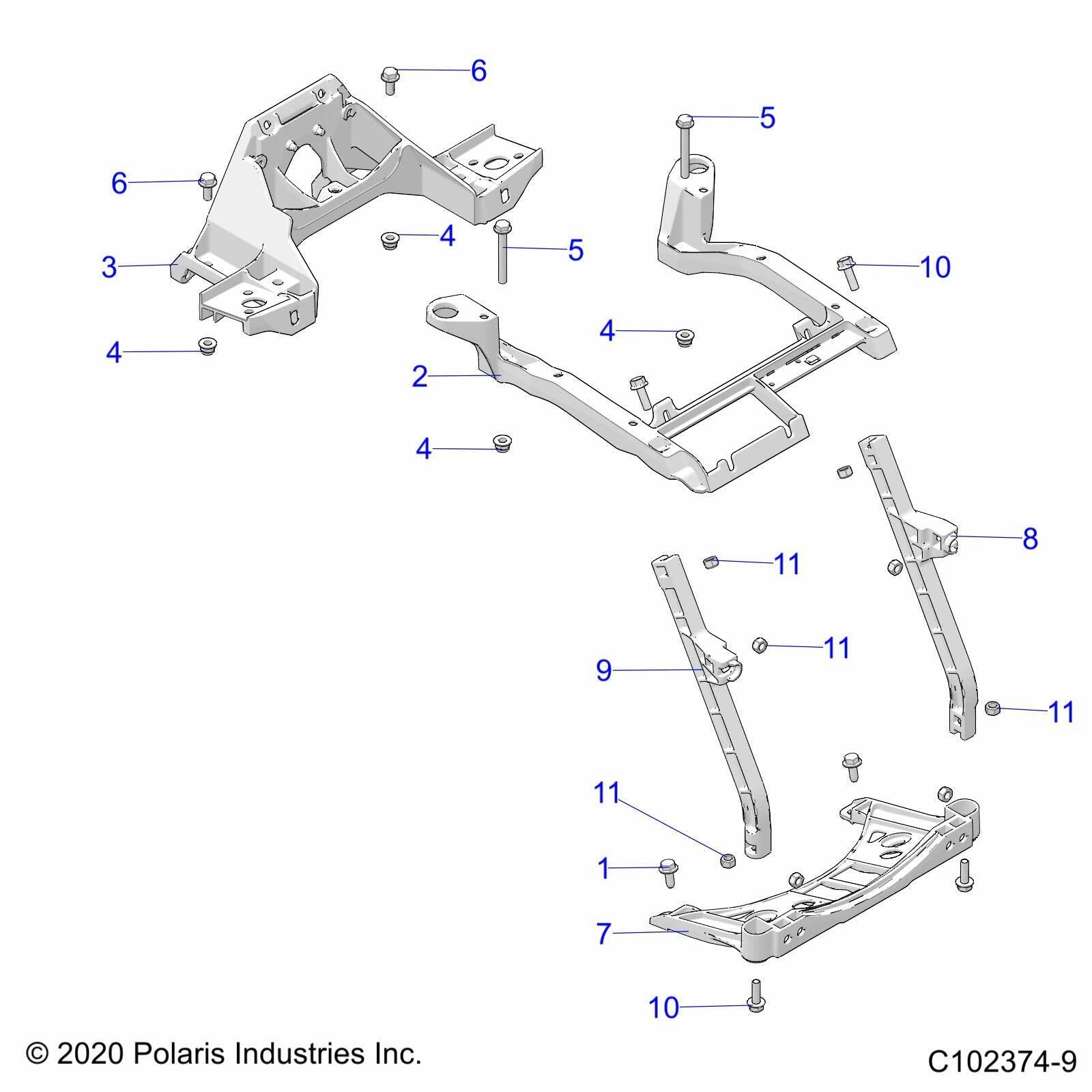 6
5
6
4
5
3
10
4
4
2
4
8
11
11
9
11
11
1
7
10
© 2020 Polaris Industries Inc.
C102374-9