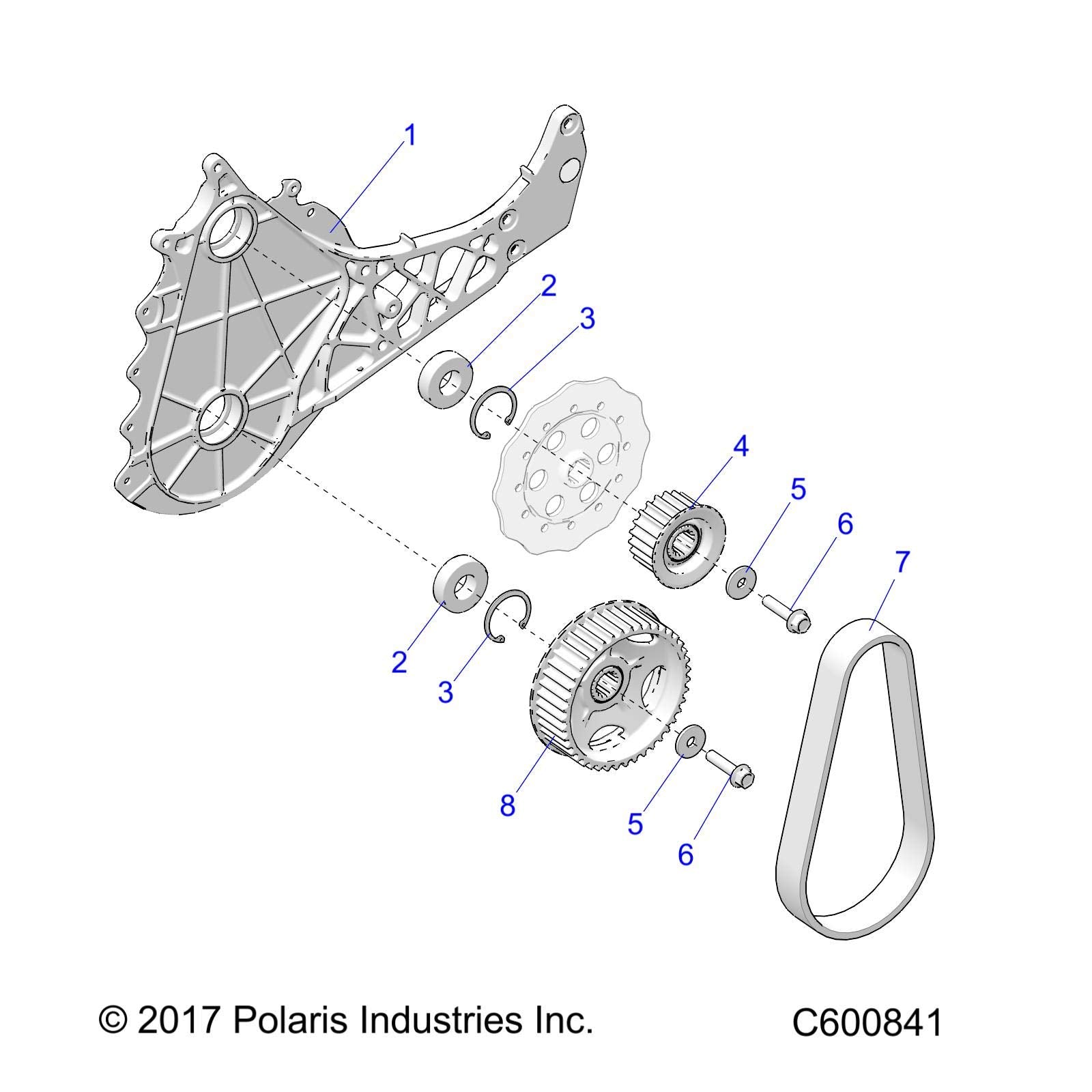 1

2

3

4

5

6

7

2

3

8

5

6

© 2017 Polaris Industries Inc.

C600841