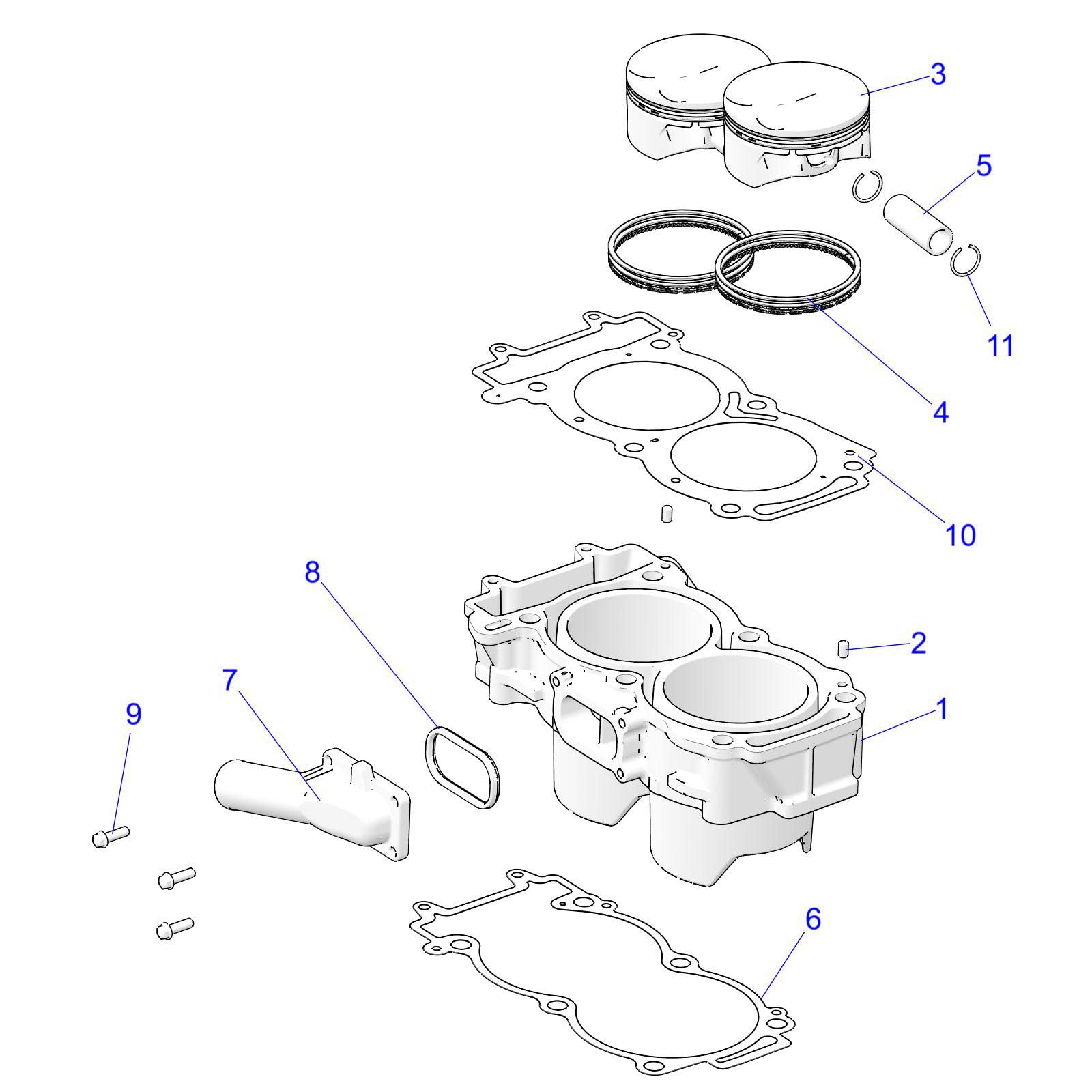 3
5
11
4
10
8
2
7
1
9
6