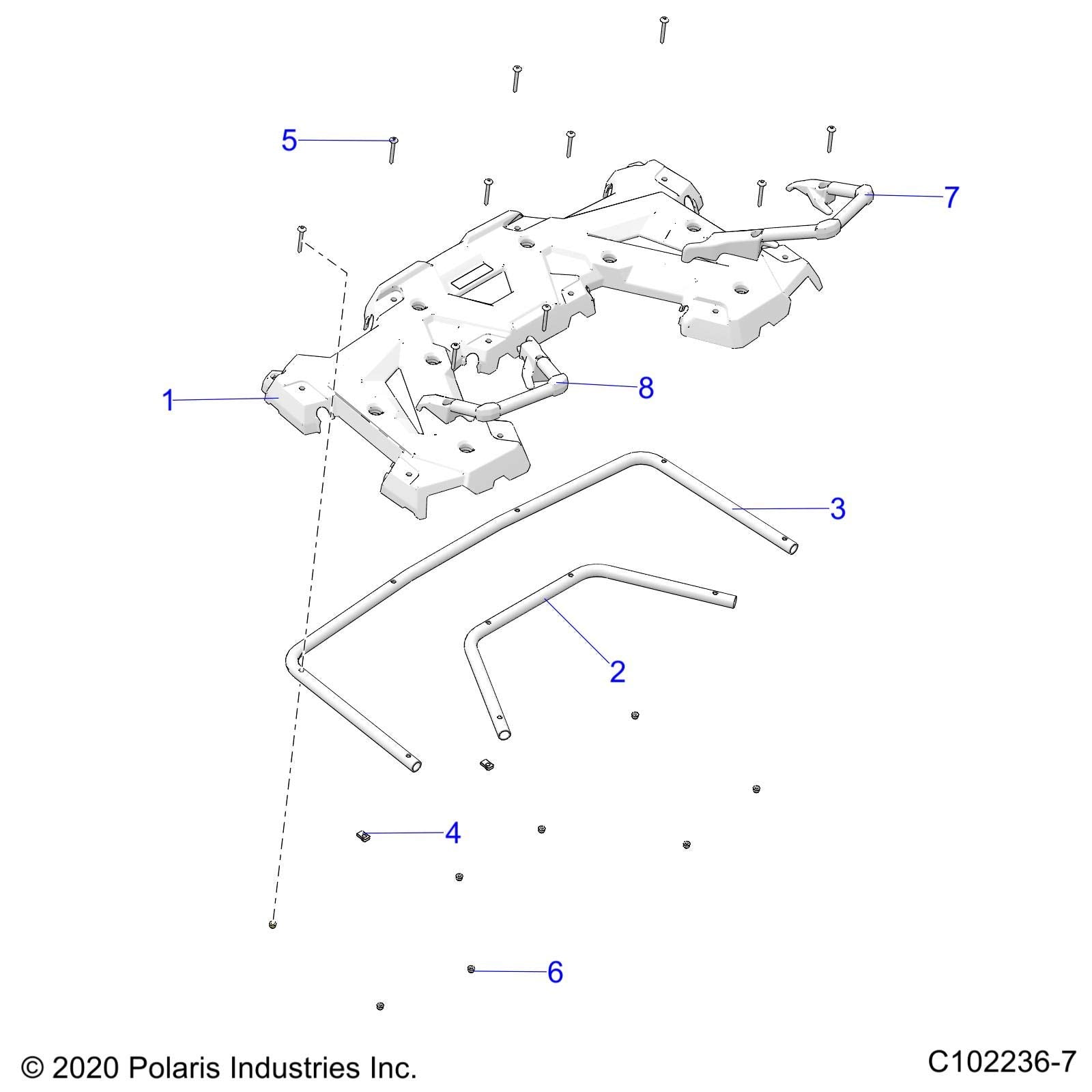 5
7
1
8
3
2
4
6
© 2020 Polaris Industries Inc.
C102236-7